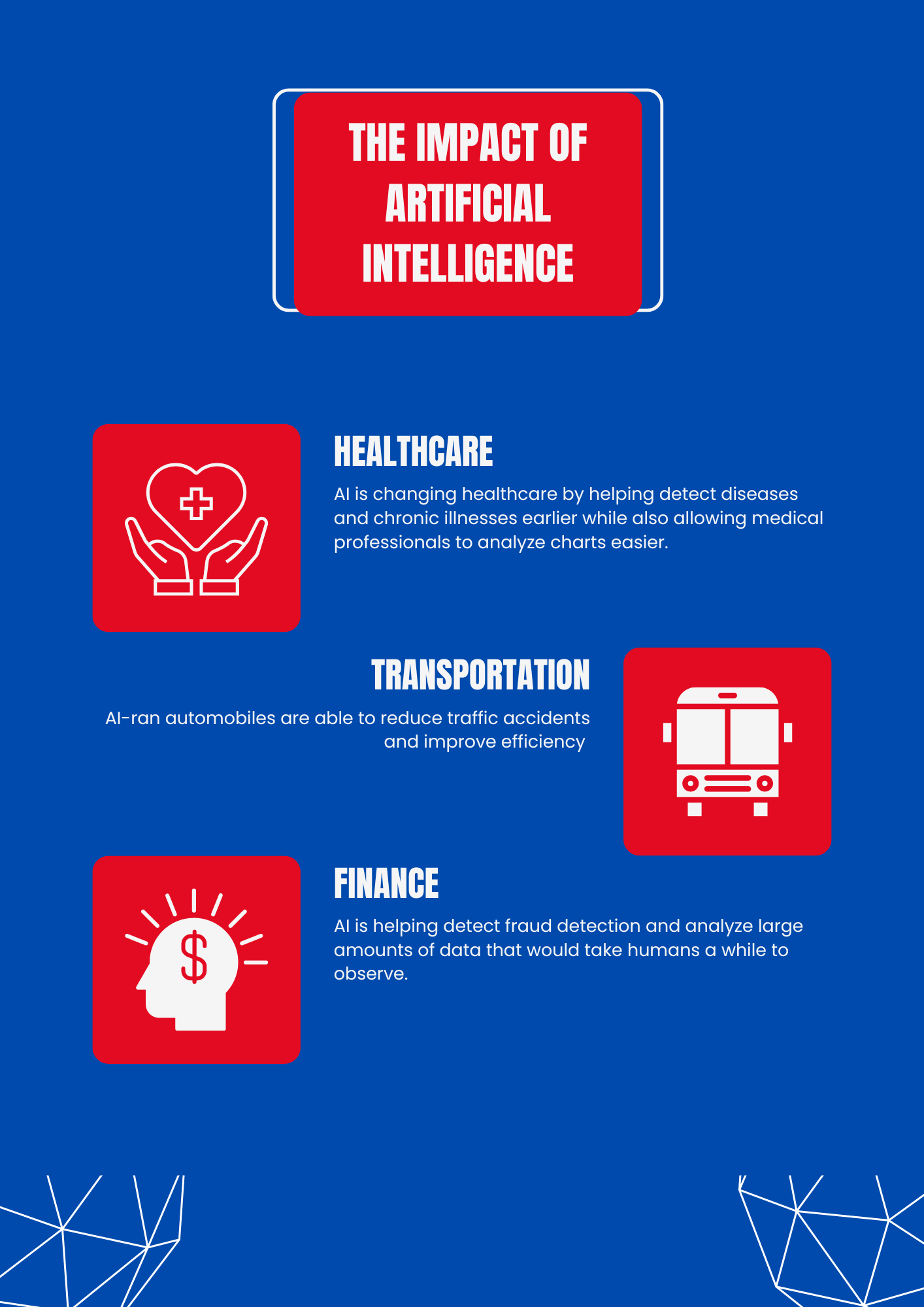 THE IMPACT OF ARTIFICIAL INTELLIGENCE

HEALTHCARE

AI is changing healthcare by helping detect diseases and chronic illnesses earlier while also allowing medical professionals to analyze charts easier.

TRANSPORTATION

AI-ran automobiles are able to reduce traffic accidents and improve efficiency

FINANCE

AI is helping detect fraud detection and analyze large amounts of data that would take humans a while to observe.