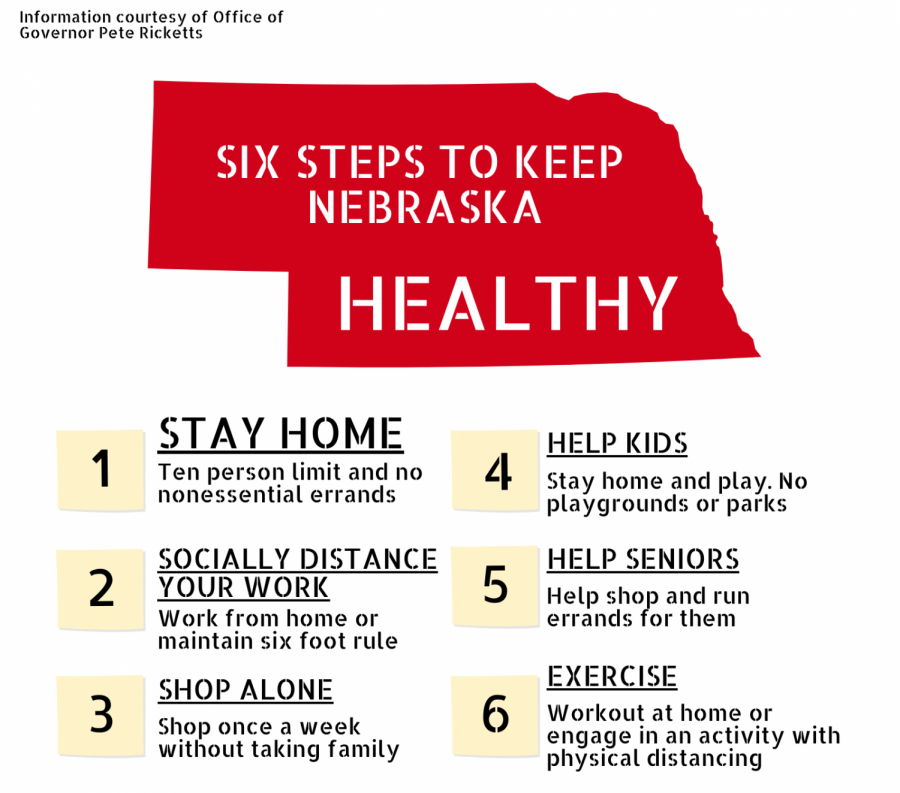 Information courtesy of Office of Governor Pete Ricketts

SIX STEPS TO KEEP NEBRASKA

HEALTHY

1

STAY HOME

Ten person limit and no nonessential errands

2

SOCIALLY DISTANCE YOUR WORK

Work from home or maintain six foot rule

3

SHOP ALONE

Shop once a week without taking family

4

HELP KIDS

Stay home and play. No playgrounds or parks

5

HELP SENIORS

Help shop and run errands for them

6

EXERCISE

Workout at home or engage in an activity with physical distancing